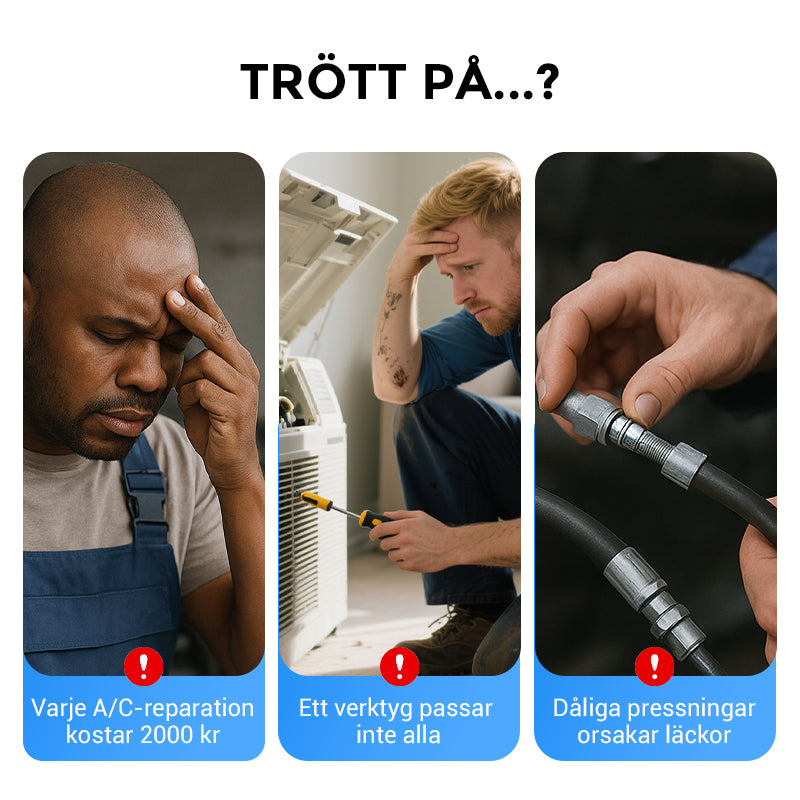 TRÖTT PÅ...?

!

Varje A/C-reparation kostar 2000 kr

!

Ett verktyg passar inte alla

!

Dåliga pressningar orsakar läckor