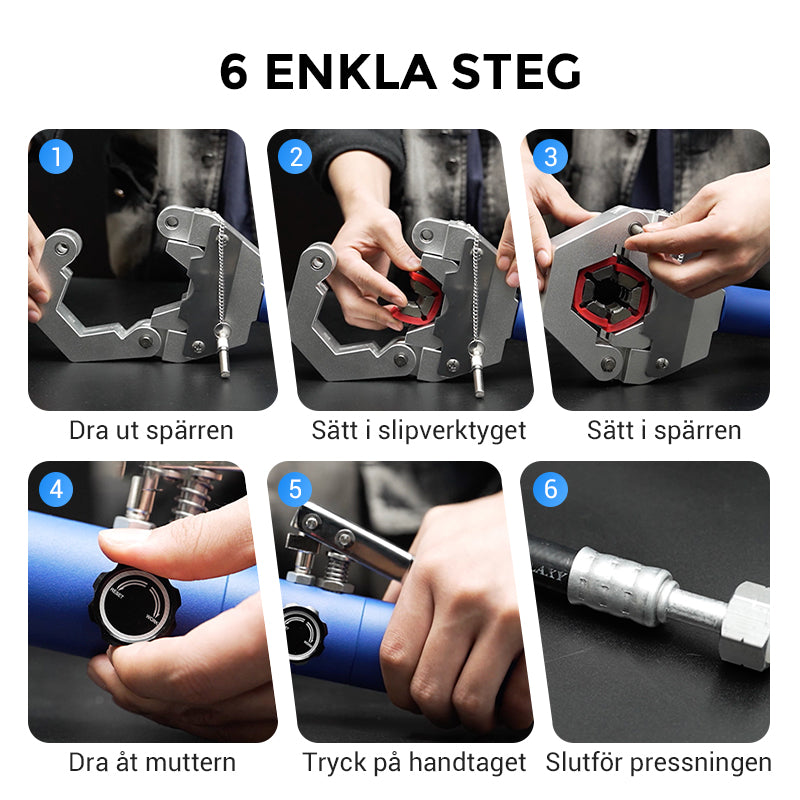 6 ENKLA STEG

1

Dra ut spärren

2

Sätt i slipverktyget

3

Sätt i spärren

4

RESET

WORK

Dra åt muttern

5

Tryck på handtaget

6

Slutför pressningen